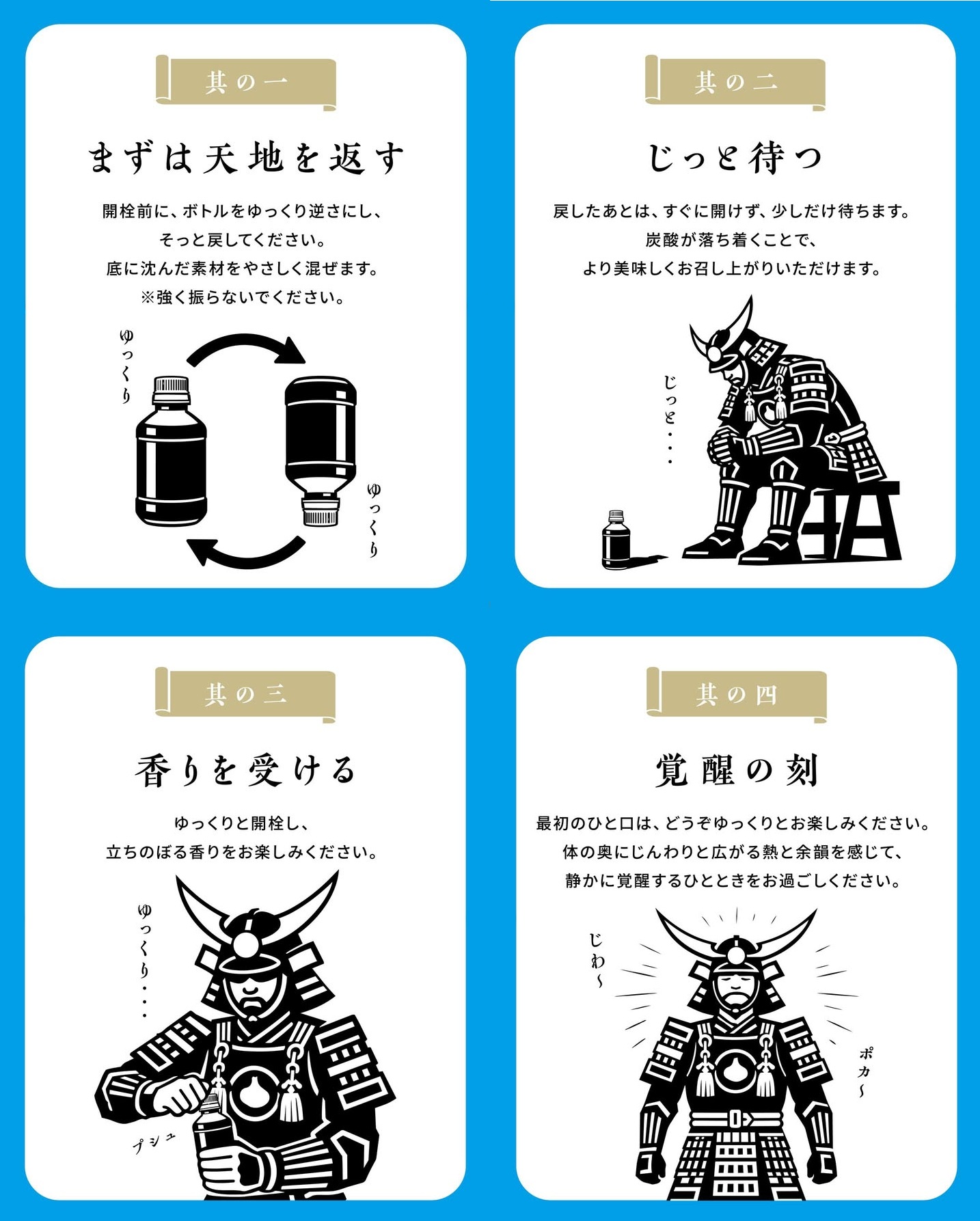 其の一

まずは天地を返す

開栓前に、ボトルをゆっくり逆さにし、
そっと戻してください。
底に沈んだ素材をやさしく混ぜます。
※強く振らないでください。

ゆっくり

ゆっくり

其の二

じっと待つ

戻したあとは、すぐに開けず、少しだけ待ちます。
炭酸が落ち着くことで、
より美味しくお召し上がりいただけます。

じっと・・・

其の三

香りを受ける

ゆっくりと開栓し、
立ちのぼる香りをお楽しみください。

ゆっくり・・・

プシュ

其の四

覚醒の刻

最初のひと口は、どうぞゆっくりとお楽しみください。
体の奥にじんわりと広がる熱と余韻を感じて、
静かに覚醒するひとときをお過ごしください。

じわ〜

ポカ〜